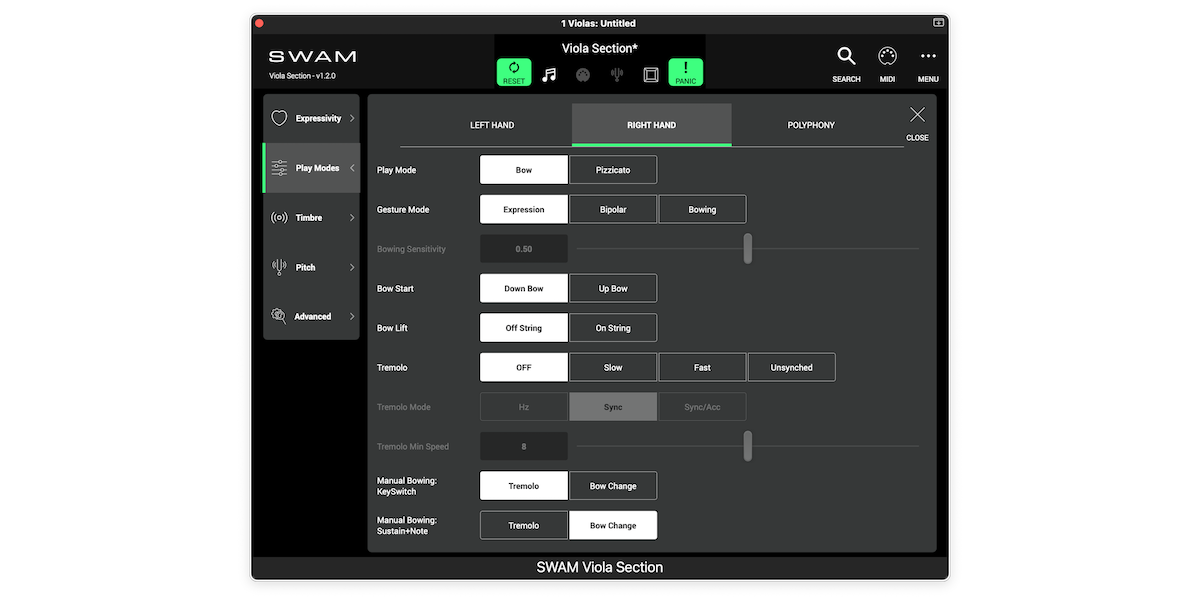 1 Violas: Untitled

SWAM
Viola Section - v1.2.0

Viola Section*

RESET

PANIC

SEARCH
MIDI
MENU

Expressivity
Play Modes
Timbre
Pitch
Advanced

LEFT HAND
RIGHT HAND
POLYPHONY
CLOSE

Play Mode
Bow
Pizzicato

Gesture Mode
Expression
Bipolar
Bowing

Bowing Sensitivity
0.50

Bow Start
Down Bow
Up Bow

Bow Lift
Off String
On String

Tremolo
OFF
Slow
Fast
Unsynched

Tremolo Mode
Hz
Sync
Sync/Acc

Tremolo Min Speed
8

Manual Bowing: KeySwitch
Tremolo
Bow Change

Manual Bowing: Sustain+Note
Tremolo
Bow Change

SWAM Viola Section